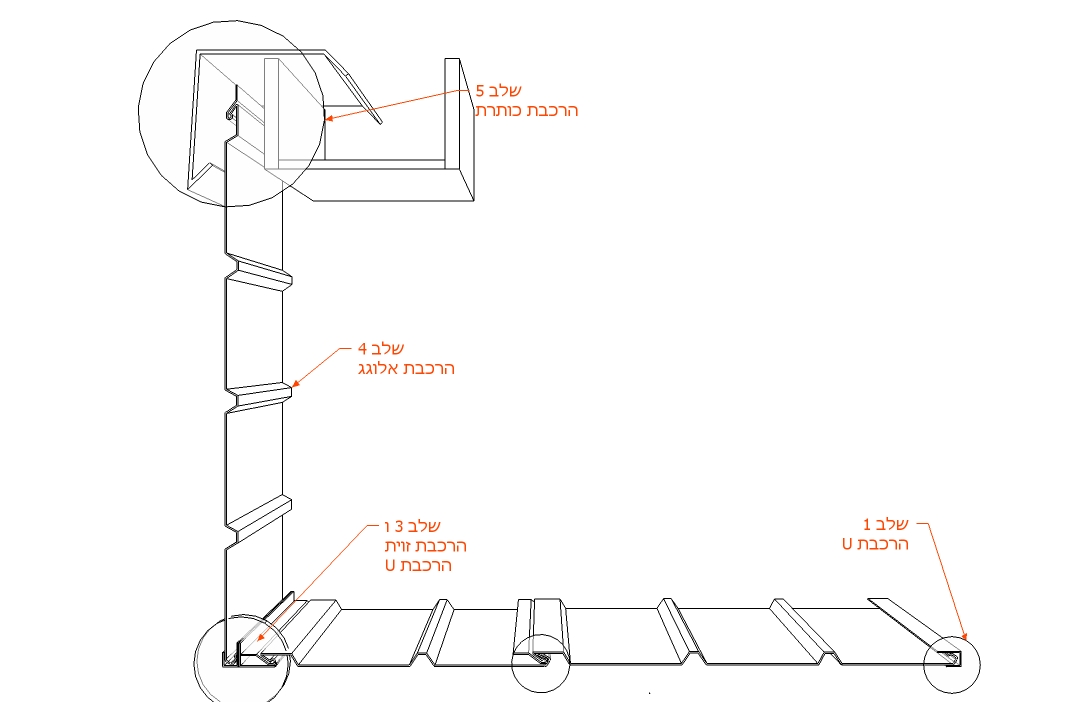 שלב 5
הרכבת כותרת

שלב 4
הרכבת אלוגג

שלב 3 ו
הרכבת זוית
הרכבת U

שלב 1
הרכבת U